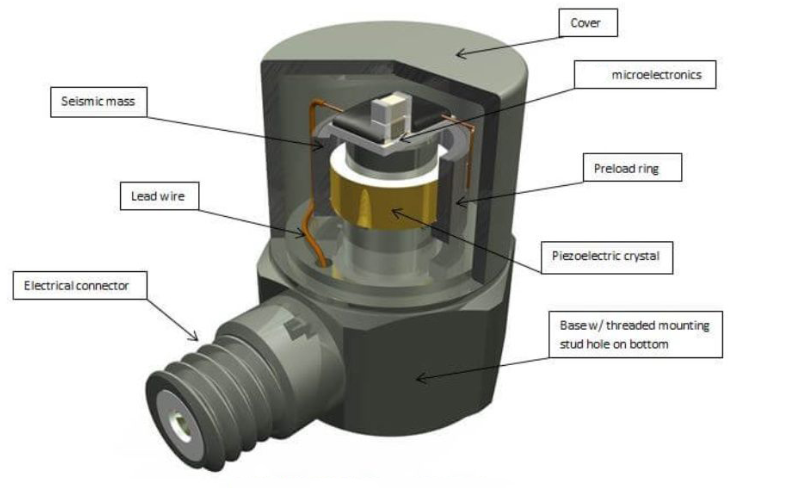 Cover

microelectronics

Seismic mass

Preload ring

Lead wire

Piezoelectric crystal

Electrical connector

Base w/ threaded mounting stud hole on bottom