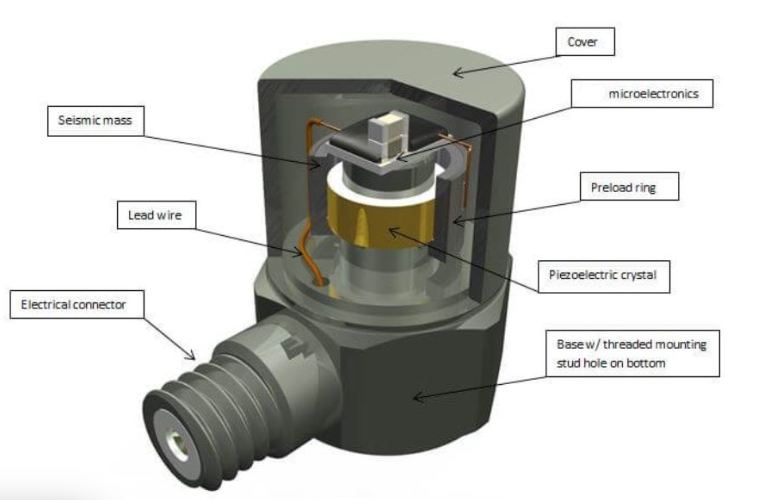 Cover

microelectronics

Seismic mass

Preload ring

Lead wire

Piezoelectric crystal

Electrical connector

Base w/ threaded mounting stud hole on bottom