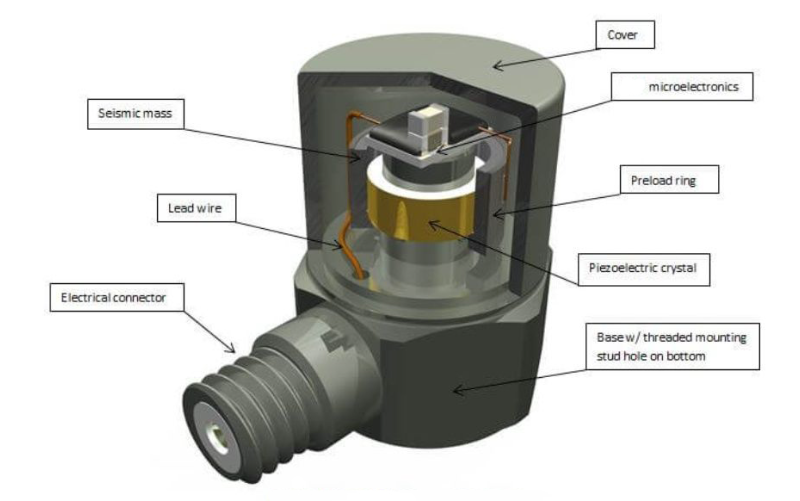 Cover

microelectronics

Seismic mass

Preload ring

Lead wire

Piezoelectric crystal

Electrical connector

Base w/ threaded mounting stud hole on bottom