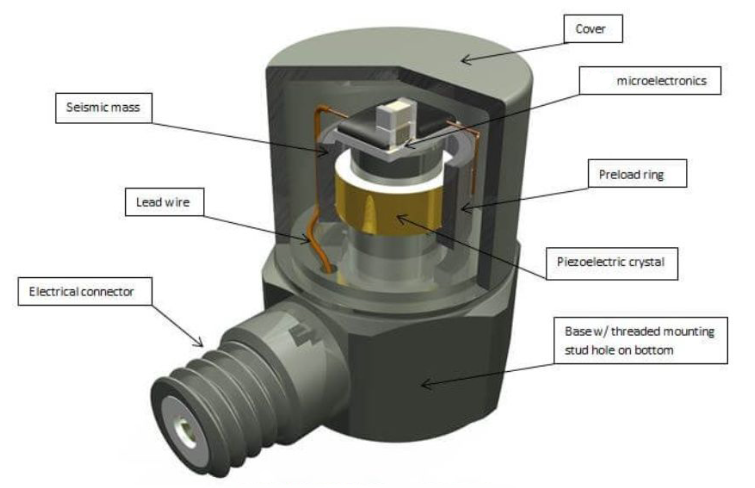 Cover

microelectronics

Seismic mass

Preload ring

Lead wire

Piezoelectric crystal

Electrical connector

Base w/ threaded mounting stud hole on bottom